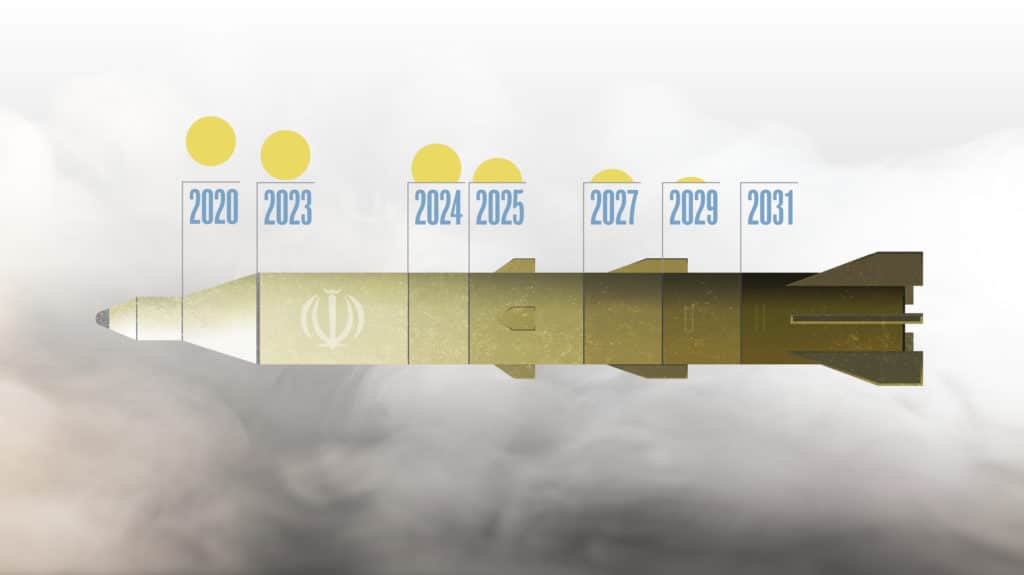 2020 2023 2024 2025 2027 2029 2031